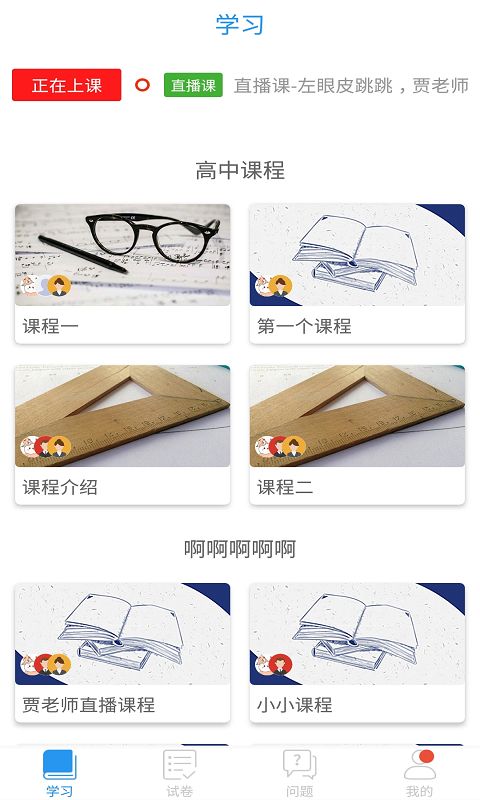 学习

正在上课 直播课 直播课-左眼皮跳跳，贾老师

高中课程

课程一

第一个课程

课程介绍

课程二

啊啊啊啊啊

贾老师直播课程

小小课程

学习 试卷 问题 我的