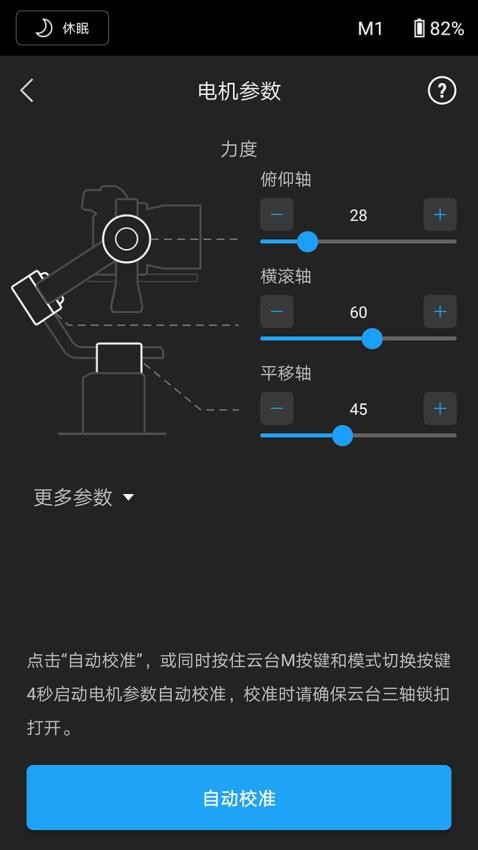 休眠

M1 82%

电机参数

?

力度

俯仰轴

−
28
+

横滚轴

−
60
+

平移轴

−
45
+

更多参数

点击“自动校准”，或同时按住云台M按键和模式切换按键4秒启动电机参数自动校准，校准时请确保云台三轴锁扣打开。

自动校准