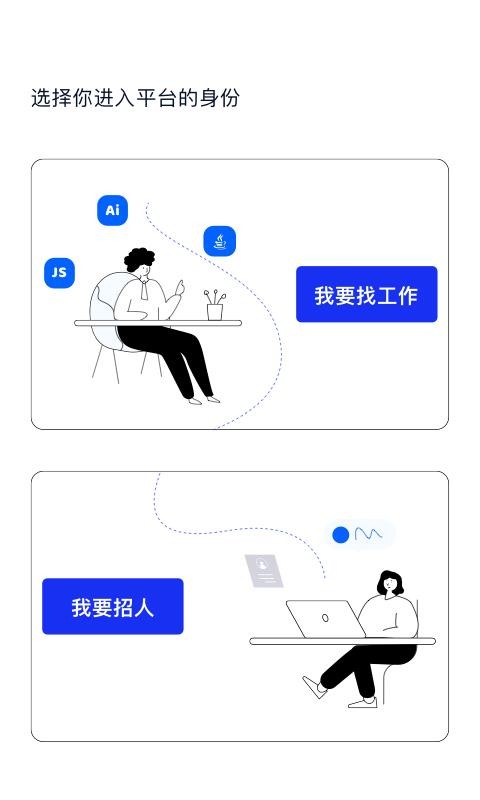 选择你进入平台的身份

Ai

JS

我要找工作

我要招人